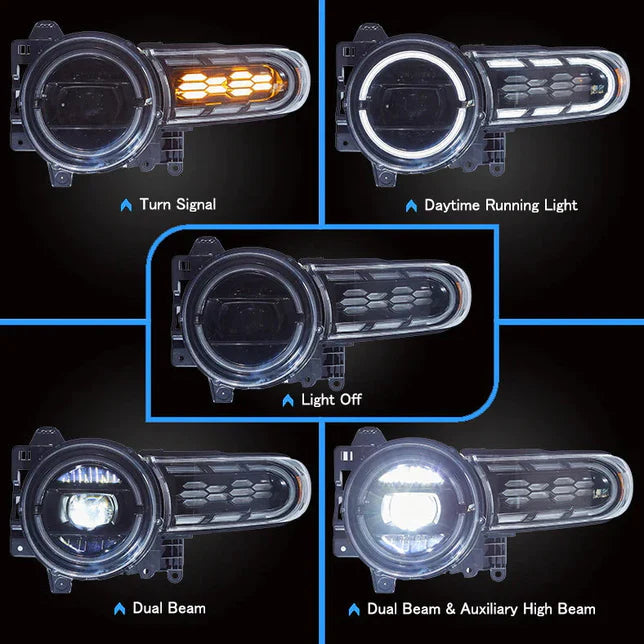 Turn Signal

Daytime Running Light

Light Off

Dual Beam

Dual Beam & Auxiliary High Beam