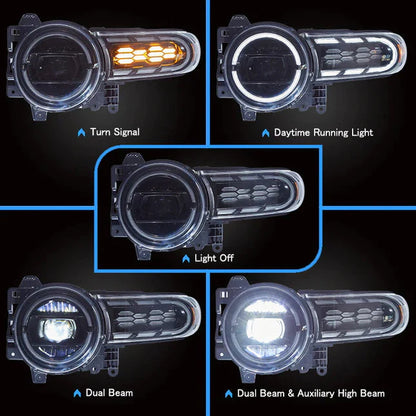 Turn Signal

Daytime Running Light

Light Off

Dual Beam

Dual Beam & Auxiliary High Beam