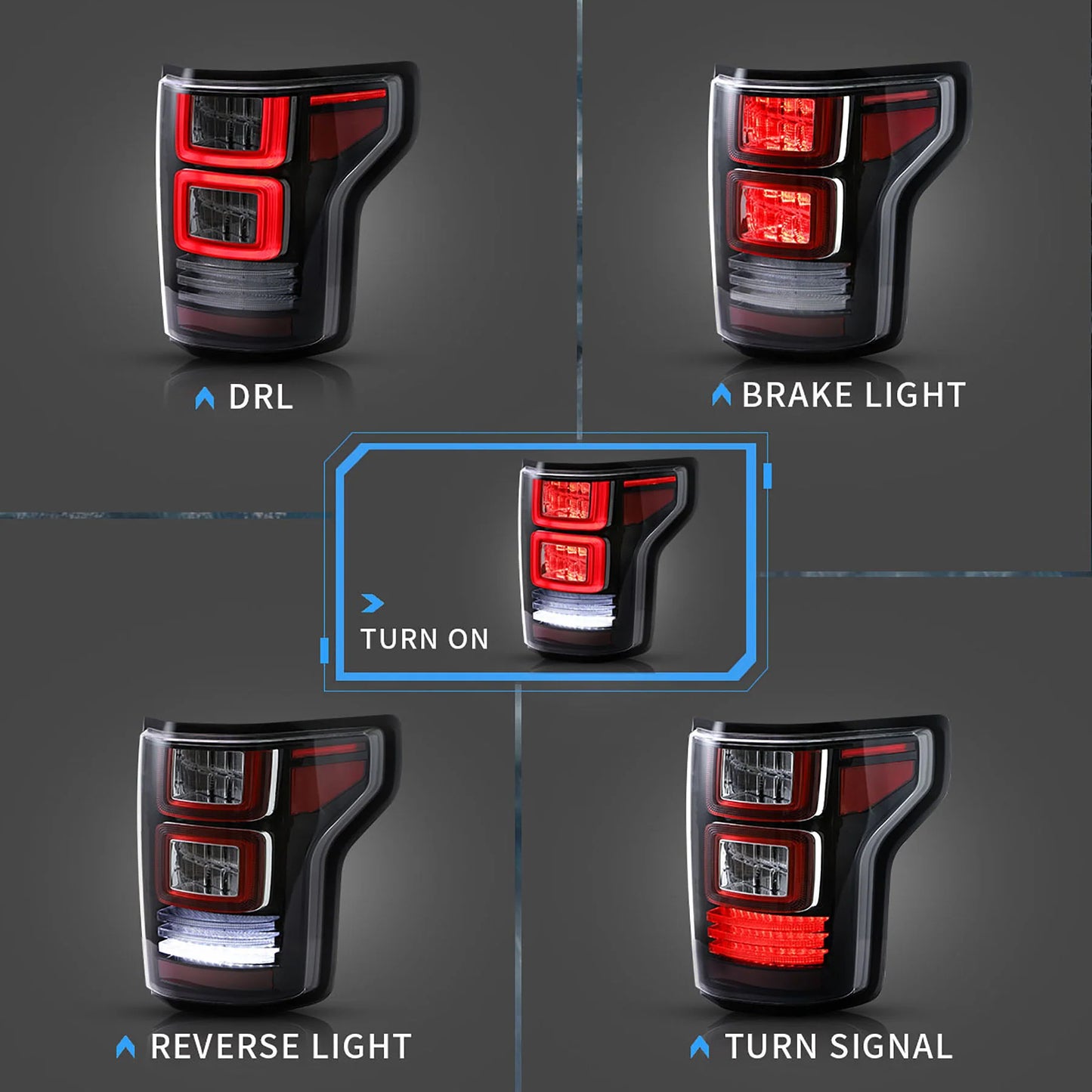 DRL

BRAKE LIGHT

TURN ON

REVERSE LIGHT

TURN SIGNAL