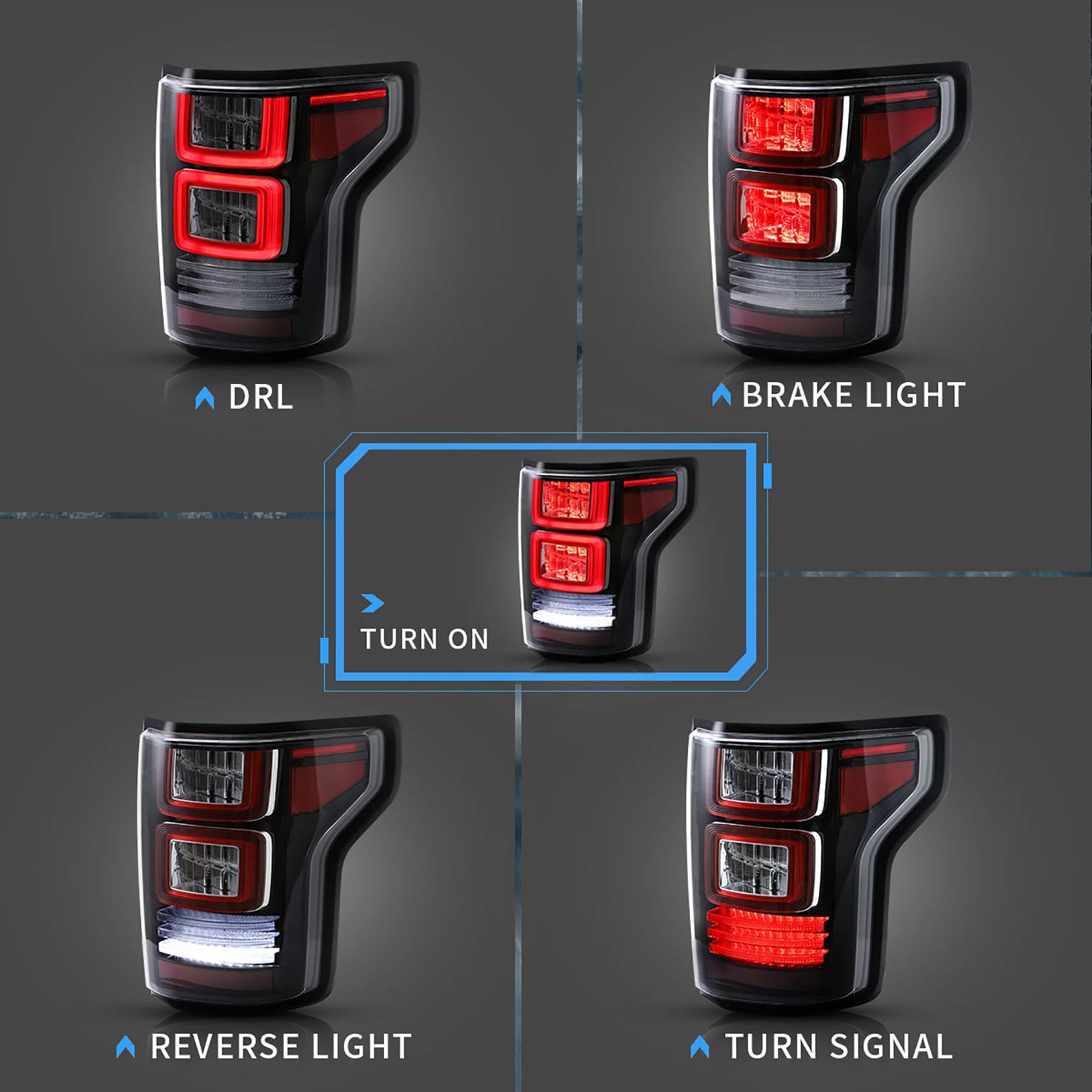 DRL

BRAKE LIGHT

TURN ON

REVERSE LIGHT

TURN SIGNAL