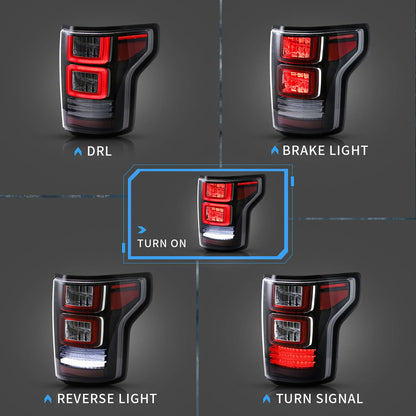 DRL

BRAKE LIGHT

TURN ON

REVERSE LIGHT

TURN SIGNAL