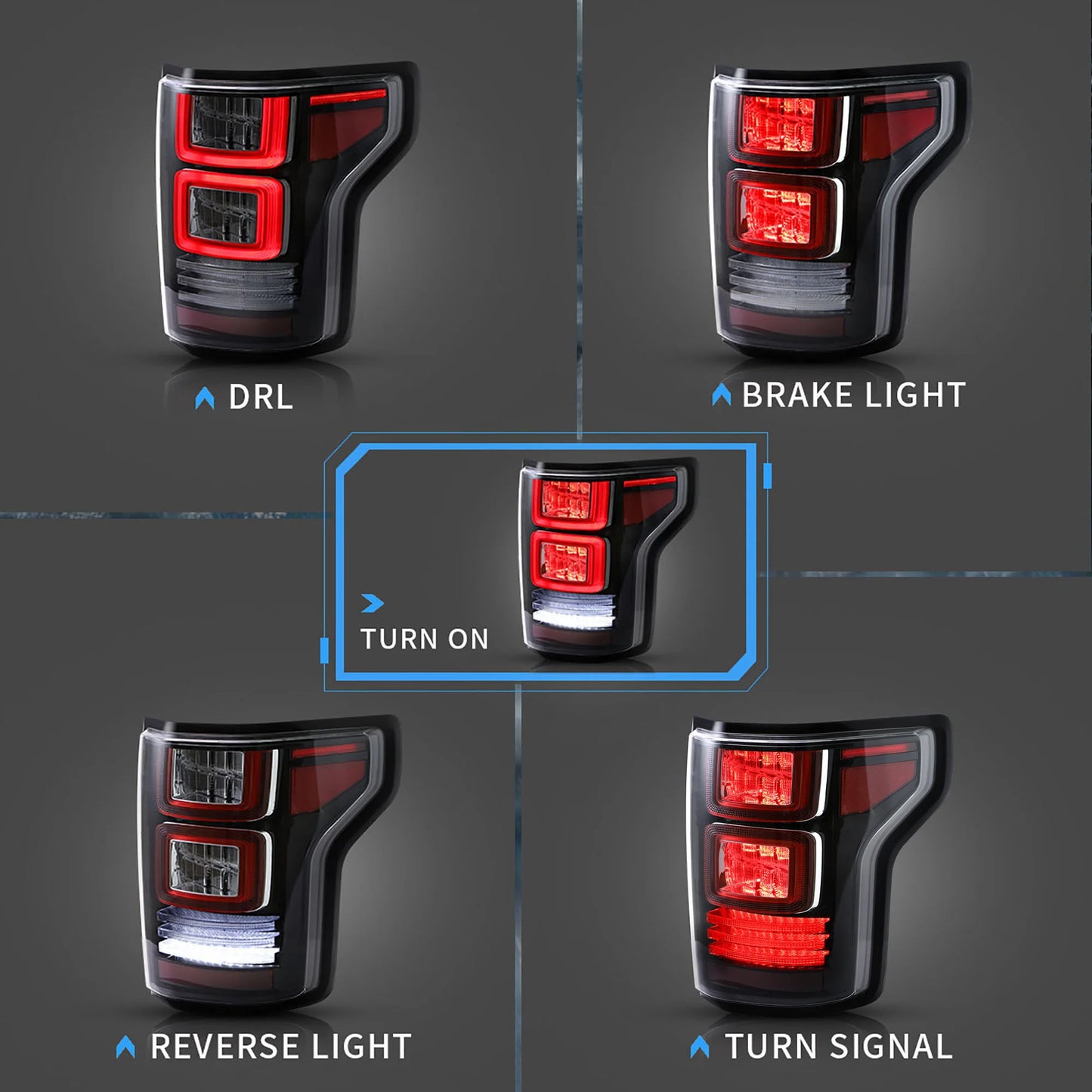 DRL

BRAKE LIGHT

TURN ON

REVERSE LIGHT

TURN SIGNAL