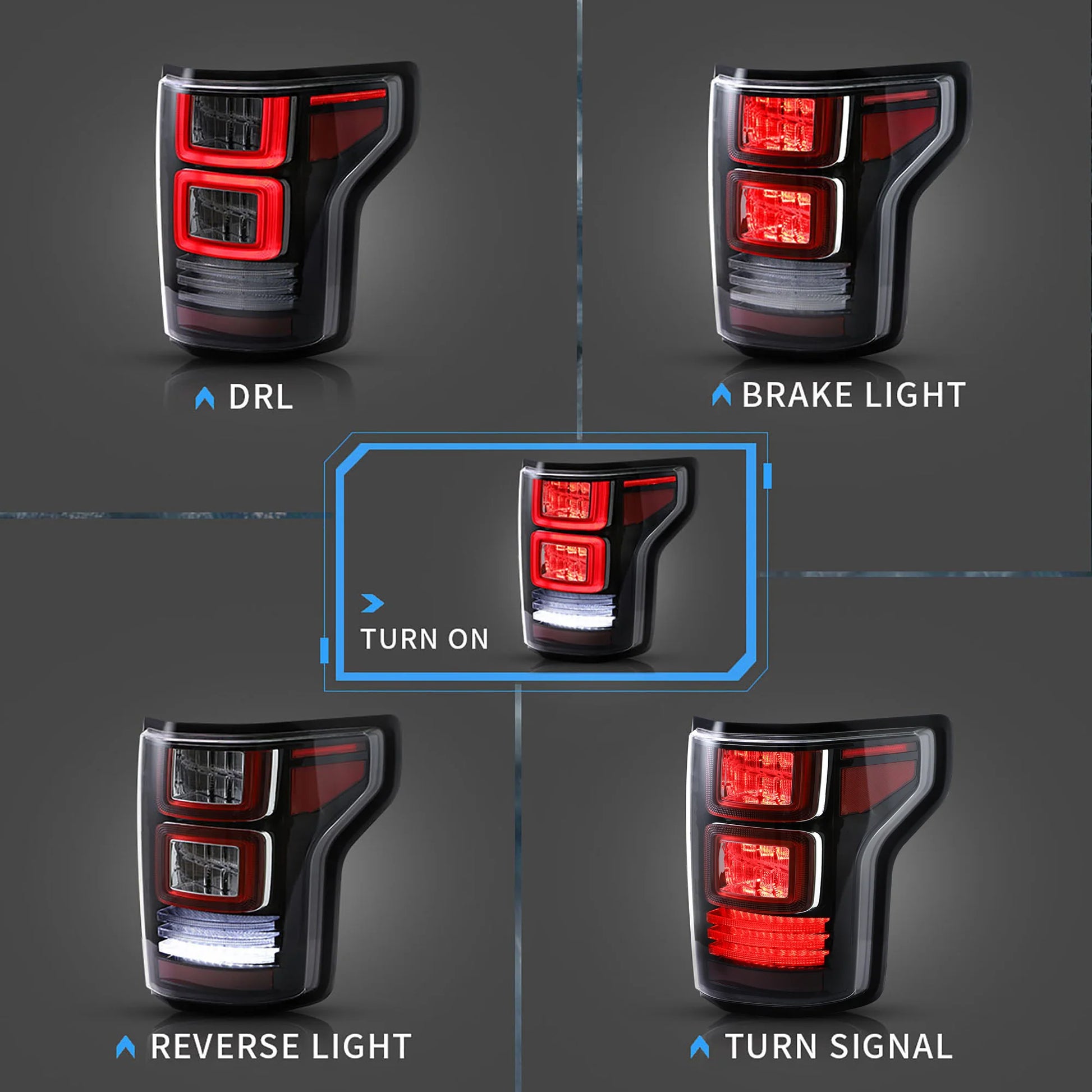 DRL

BRAKE LIGHT

TURN ON

REVERSE LIGHT

TURN SIGNAL