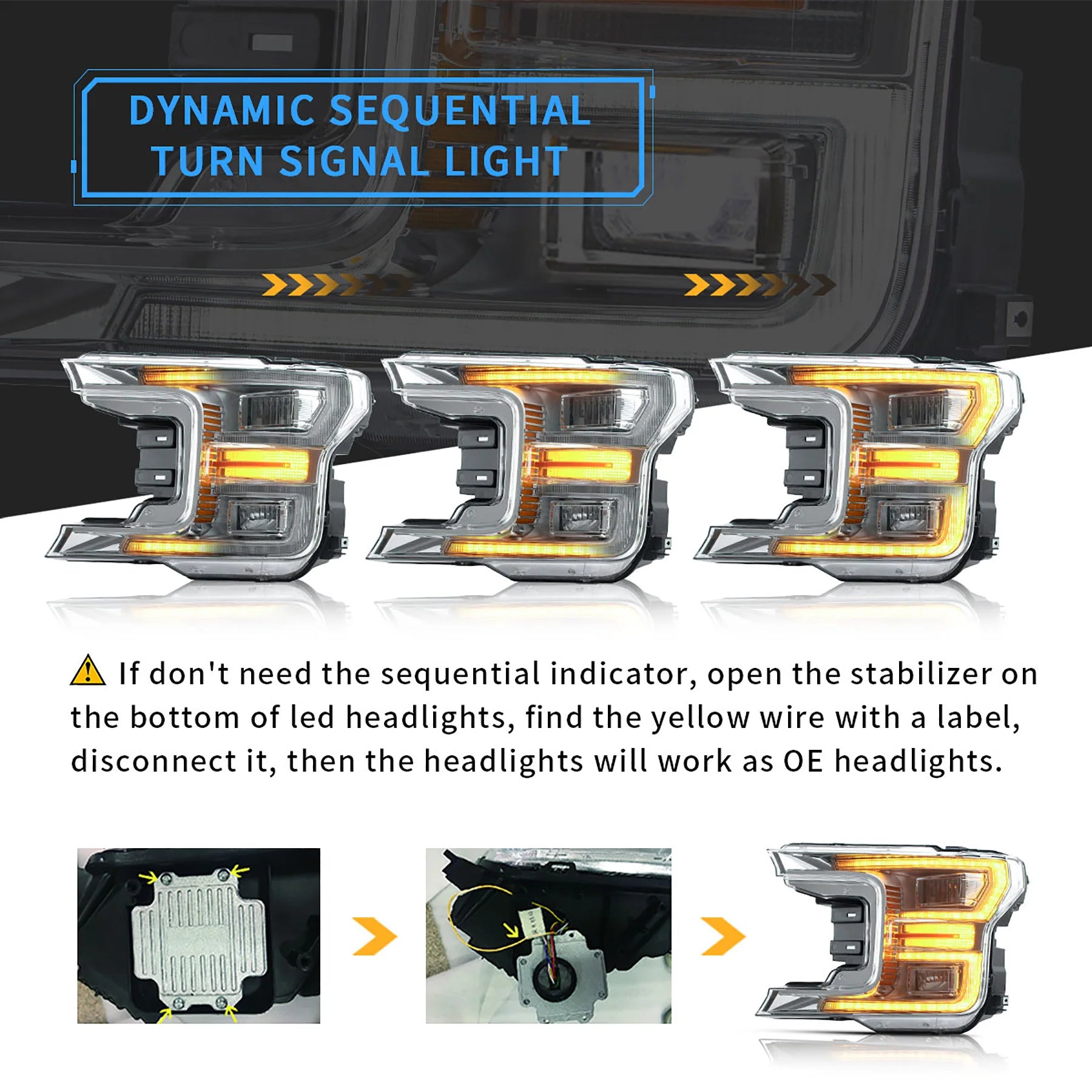 DYNAMIC SEQUENTIAL
TURN SIGNAL LIGHT

If don't need the sequential indicator, open the stabilizer on the bottom of led headlights, find the yellow wire with a label, disconnect it, then the headlights will work as OE headlights.