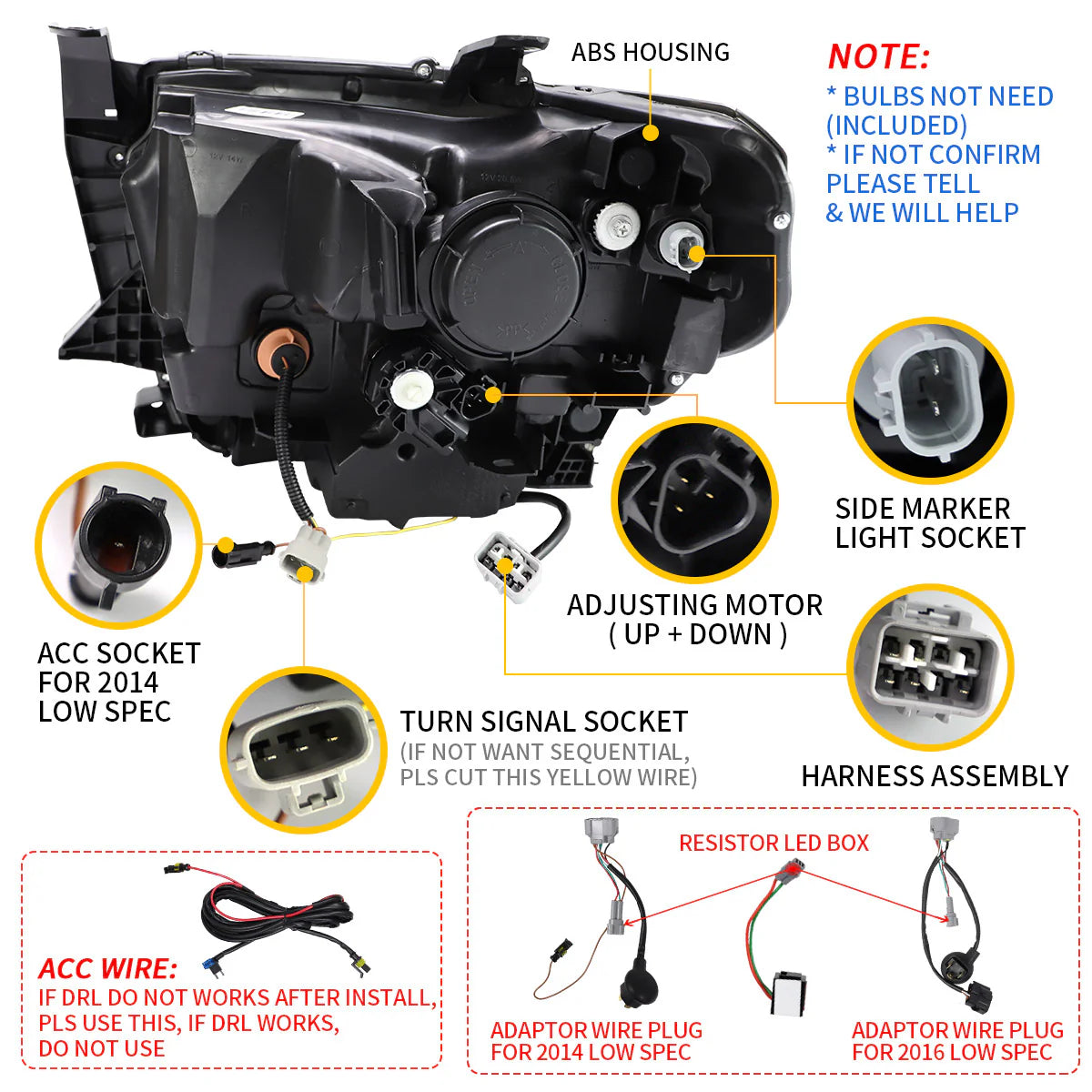 ABS HOUSING

NOTE:
* BULBS NOT NEED (INCLUDED)
* IF NOT CONFIRM PLEASE TELL & WE WILL HELP

SIDE MARKER LIGHT SOCKET

ADJUSTING MOTOR ( UP + DOWN )

ACC SOCKET FOR 2014 LOW SPEC

TURN SIGNAL SOCKET
(IF NOT WANT SEQUENTIAL, PLS CUT THIS YELLOW WIRE)

HARNESS ASSEMBLY

ACC WIRE:
IF DRL DO NOT WORKS AFTER INSTALL, PLS USE THIS, IF DRL WORKS, DO NOT USE

RESISTOR LED BOX

ADAPTOR WIRE PLUG FOR 2014 LOW SPEC

ADAPTOR WIRE PLUG FOR 2016 LOW SPEC