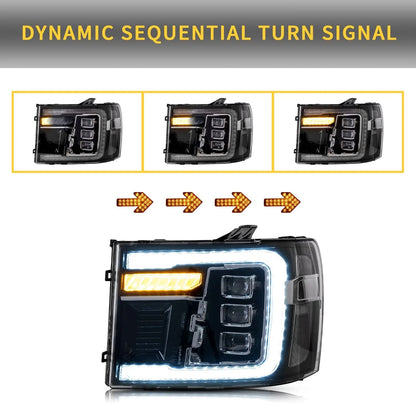 DYNAMIC SEQUENTIAL TURN SIGNAL