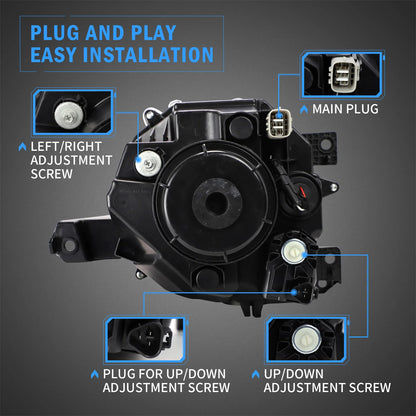 PLUG AND PLAY
EASY INSTALLATION

MAIN PLUG

LEFT/RIGHT ADJUSTMENT SCREW

PLUG FOR UP/DOWN ADJUSTMENT SCREW

UP/DOWN ADJUSTMENT SCREW