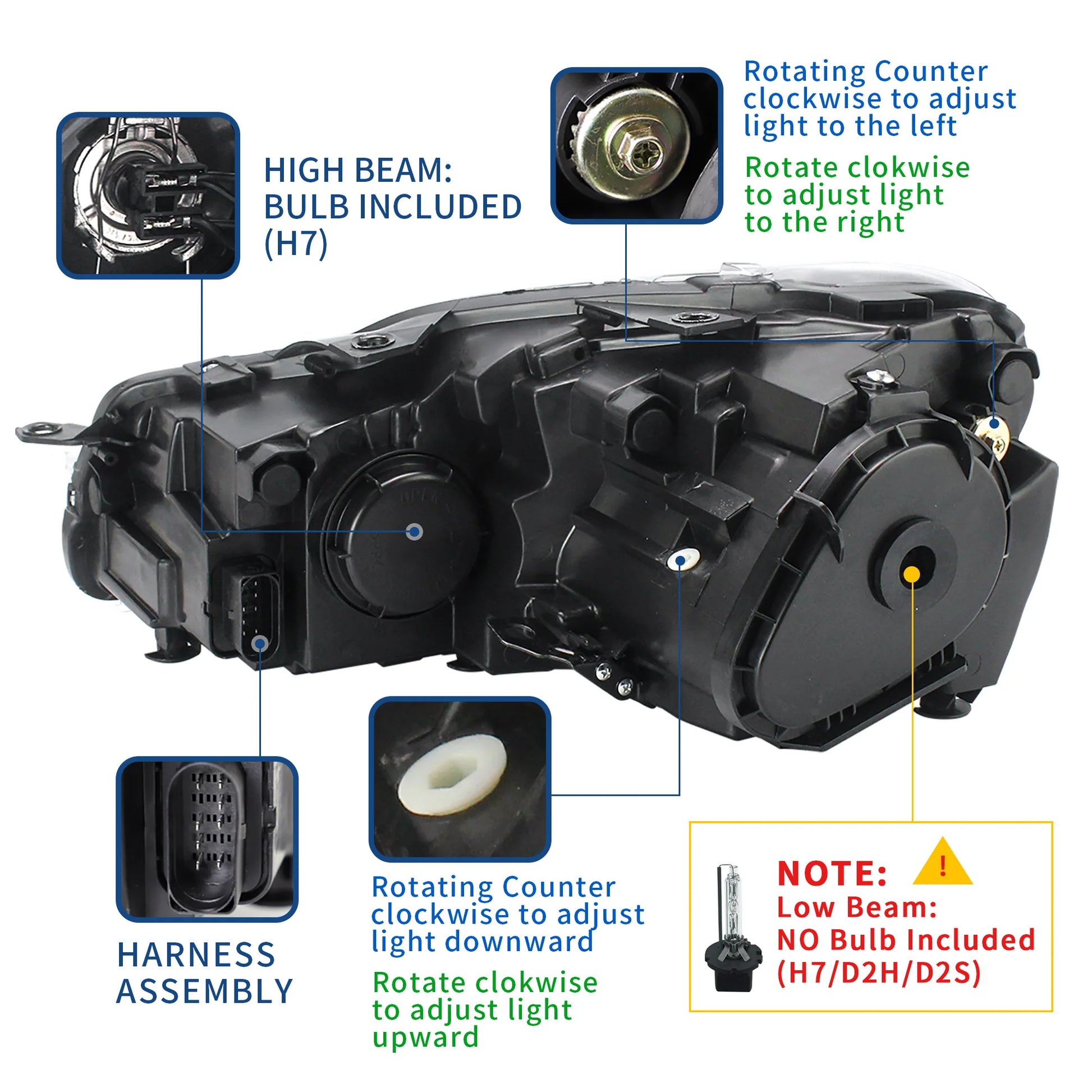 HIGH BEAM: BULB INCLUDED (H7)

Rotating Counter clockwise to adjust light to the left

Rotate clokwise to adjust light to the right

HARNESS ASSEMBLY

Rotating Counter clockwise to adjust light downward

Rotate clokwise to adjust light upward

NOTE: !
Low Beam:
NO Bulb Included
(H7/D2H/D2S)