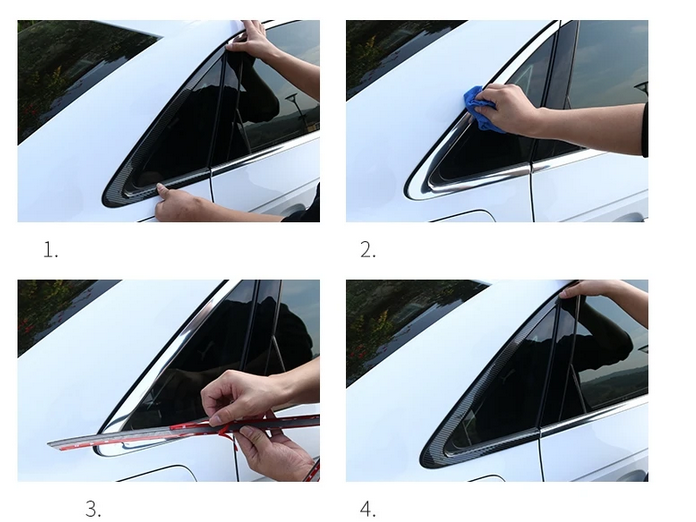 1.

2.

3.

4.