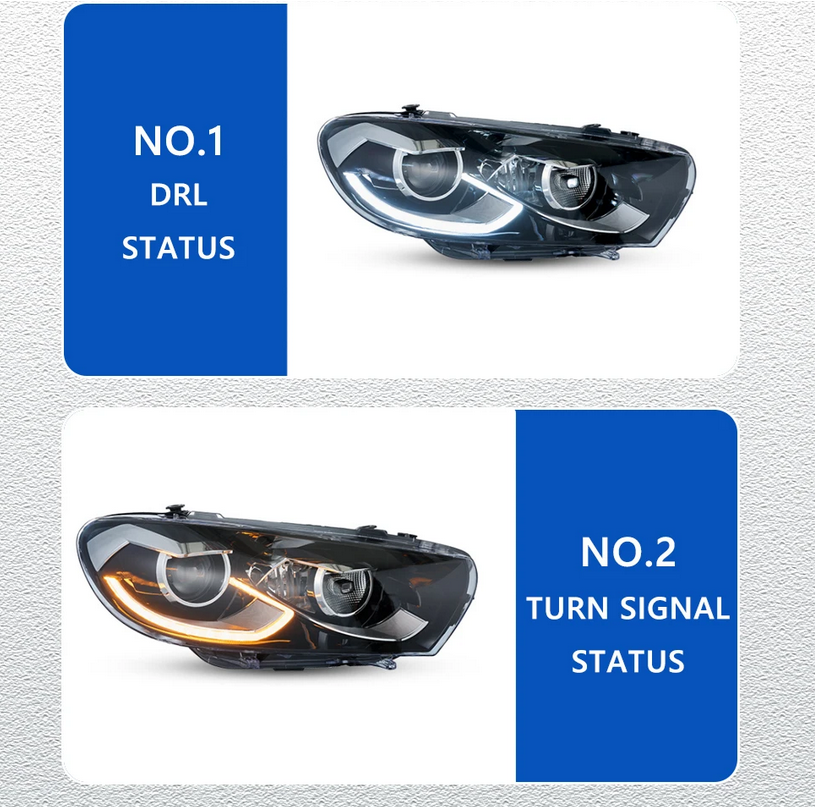 NO.1
DRL
STATUS

NO.2
TURN SIGNAL
STATUS