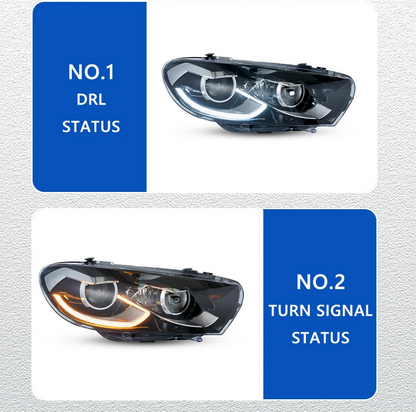 NO.1
DRL
STATUS

NO.2
TURN SIGNAL
STATUS