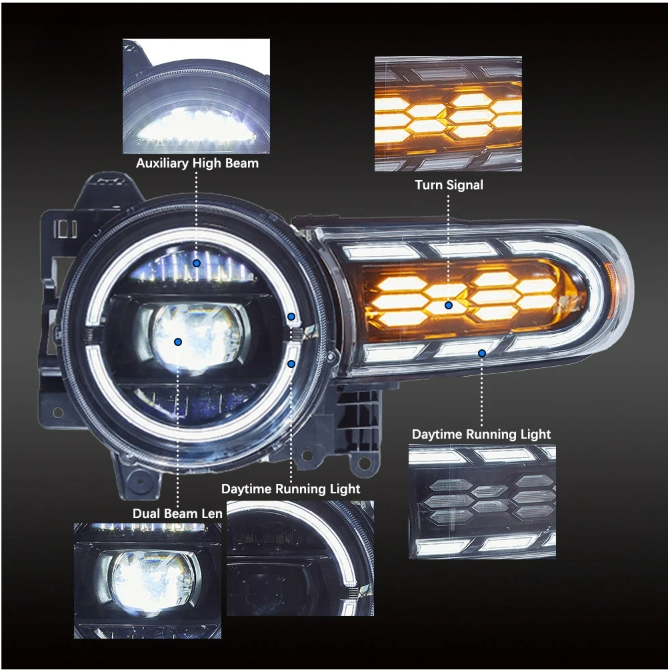 Auxiliary High Beam

Turn Signal

Daytime Running Light

Daytime Running Light

Dual Beam Len