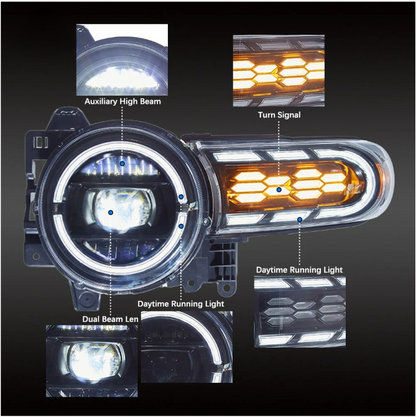 Auxiliary High Beam

Turn Signal

Daytime Running Light

Daytime Running Light

Dual Beam Len