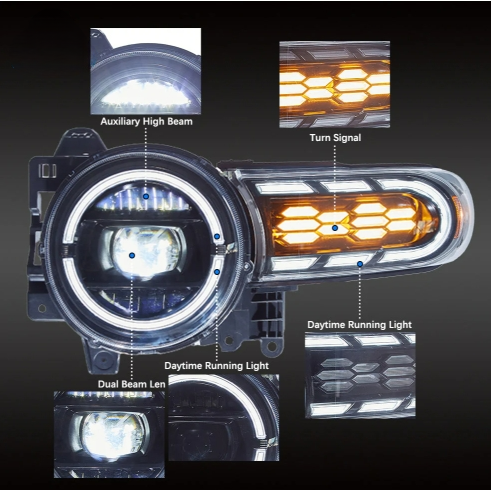 Auxiliary High Beam

Turn Signal

Daytime Running Light

Daytime Running Light

Dual Beam Len