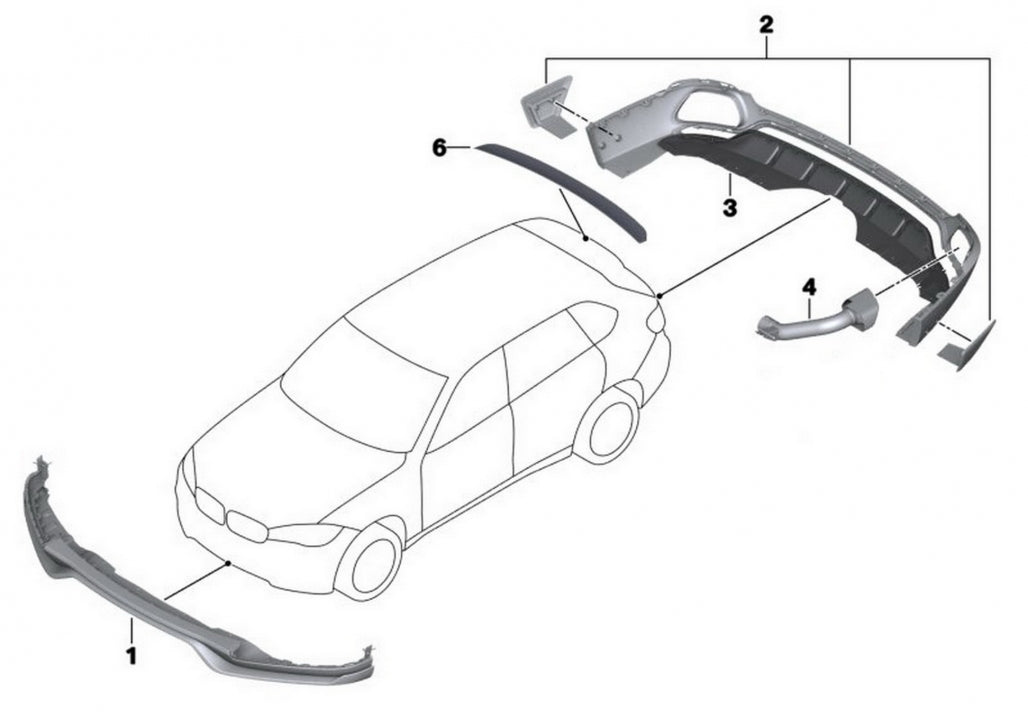 2
6
3
4
1