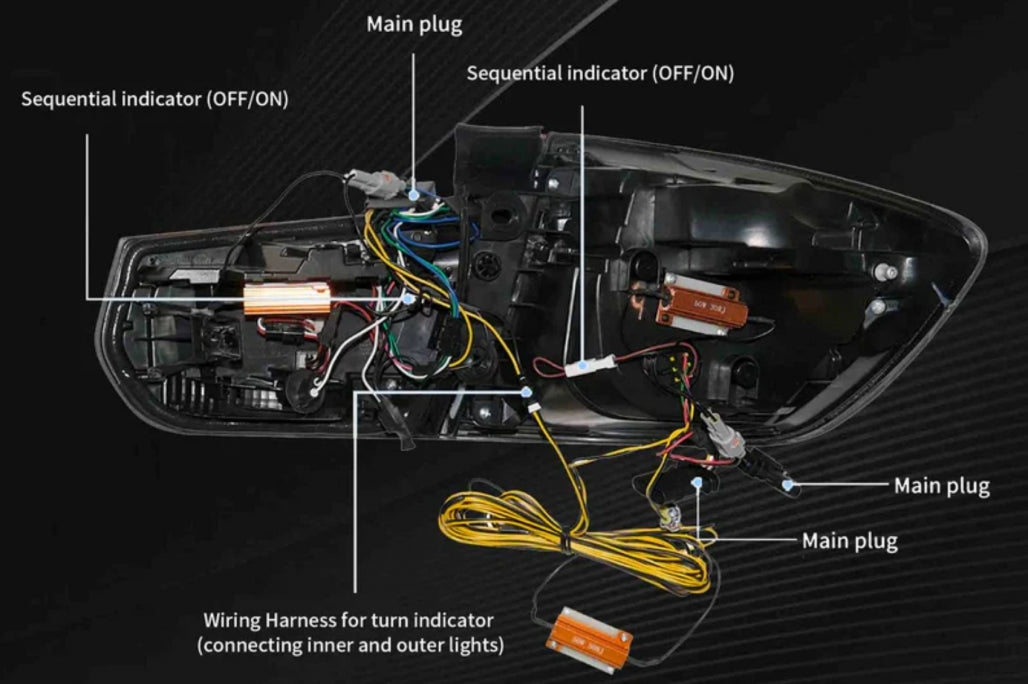 Main plug

Sequential indicator (OFF/ON)

Sequential indicator (OFF/ON)

Main plug

Main plug

Wiring Harness for turn indicator (connecting inner and outer lights)