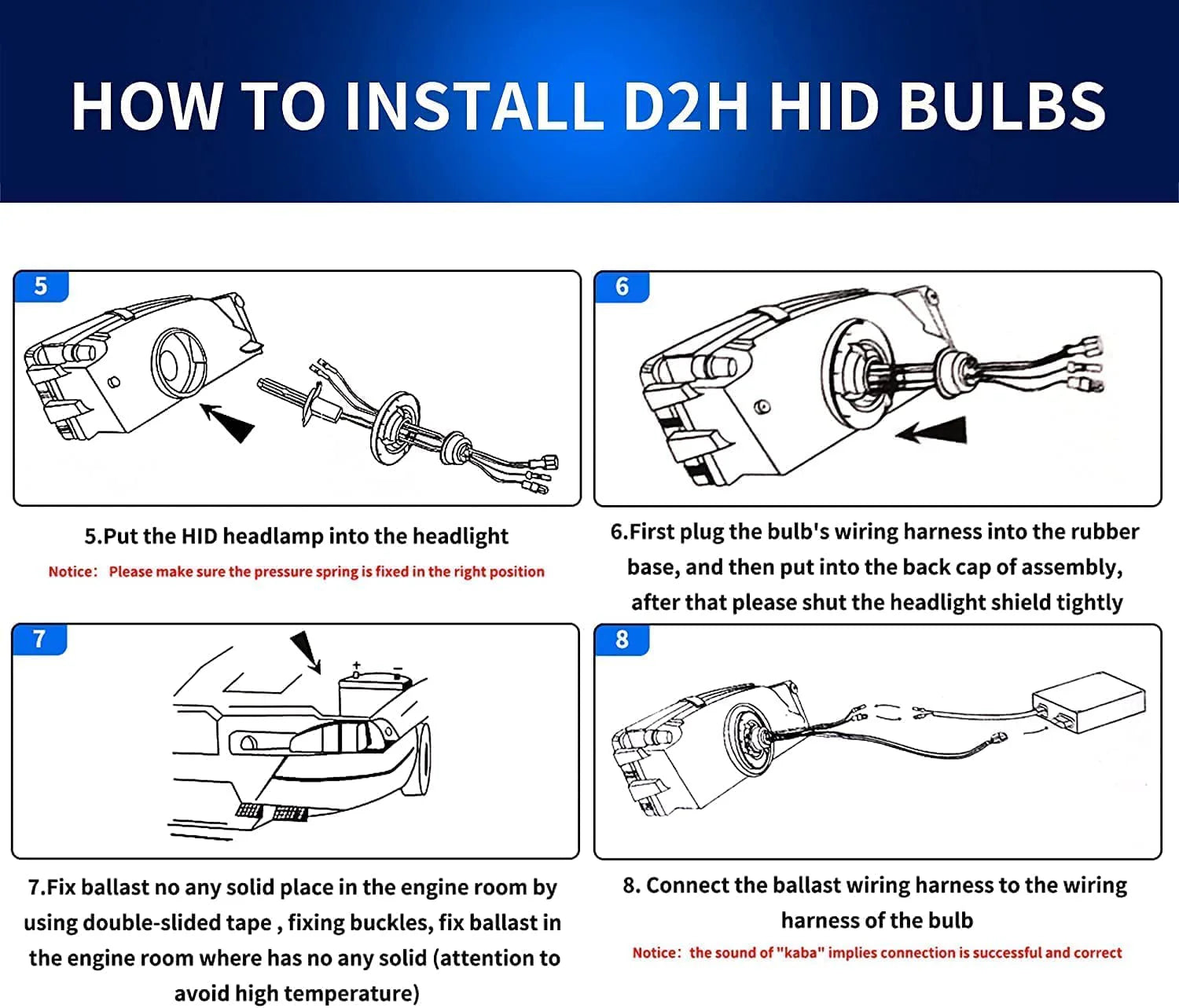 HOW TO INSTALL D2H HID BULBS

5

5.Put the HID headlamp into the headlight

Notice: Please make sure the pressure spring is fixed in the right position

6

6.First plug the bulb's wiring harness into the rubber base, and then put into the back cap of assembly, after that please shut the headlight shield tightly

7

+ −

7.Fix ballast no any solid place in the engine room by using double-slided tape , fixing buckles, fix ballast in the engine room where has no any solid (attention to avoid high temperature)

8

8. Connect the ballast wiring harness to the wiring harness of the bulb

Notice: the sound of "kaba" implies connection is successful and correct