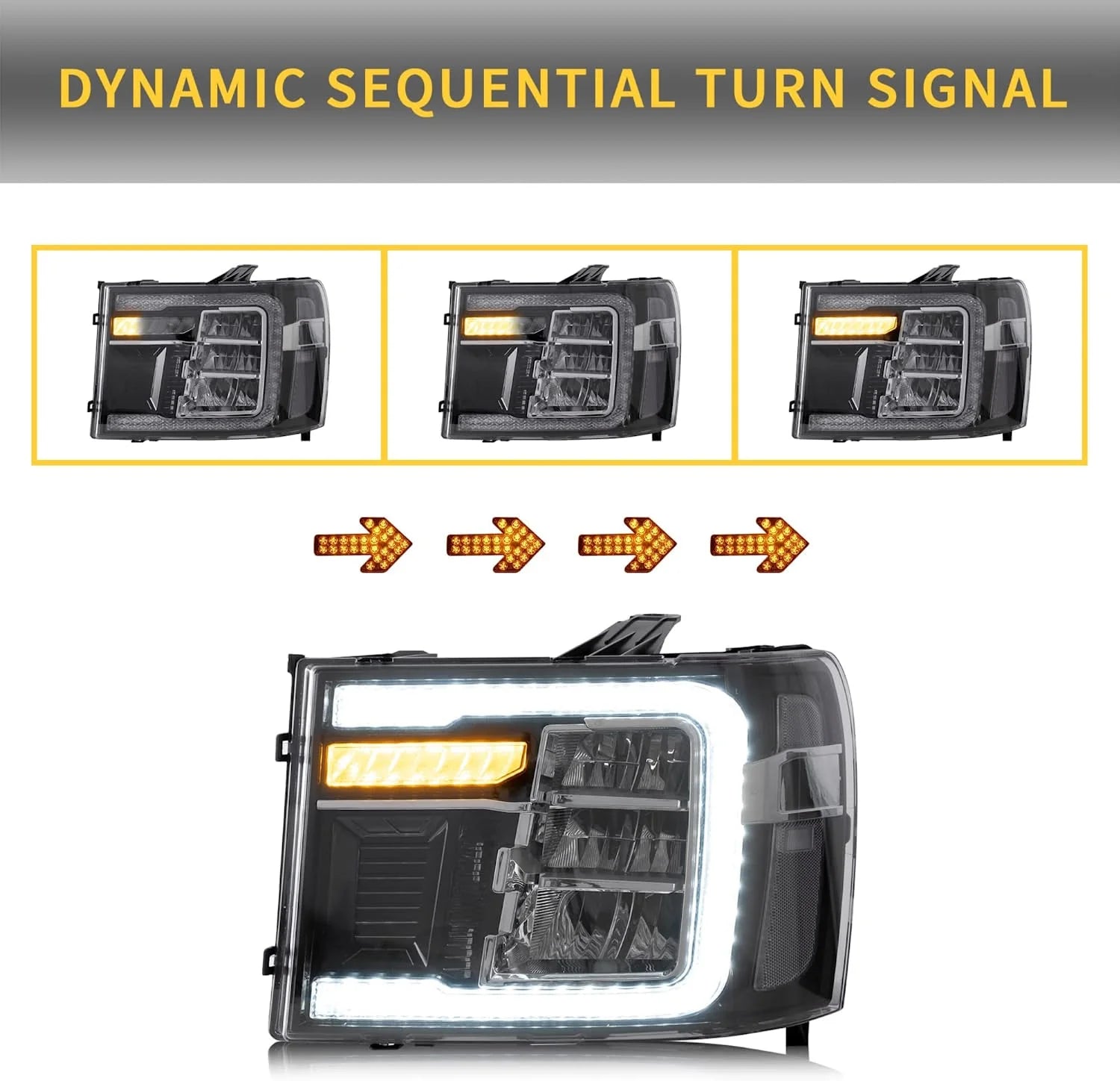 DYNAMIC SEQUENTIAL TURN SIGNAL