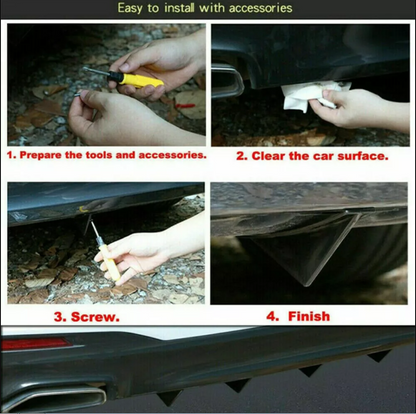 Easy to install with accessories

1. Prepare the tools and accessories.

2. Clear the car surface.

3. Screw.

4. Finish