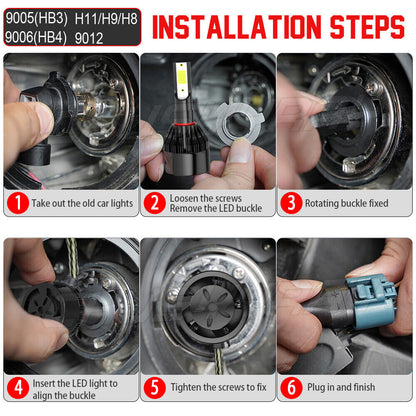 9005(HB3) H11/H9/H8
9006(HB4) 9012

INSTALLATION STEPS

1 Take out the old car lights

2 Loosen the screws
Remove the LED buckle

3 Rotating buckle fixed

4 Insert the LED light to align the buckle

5 Tighten the screws to fix

6 Plug in and finish