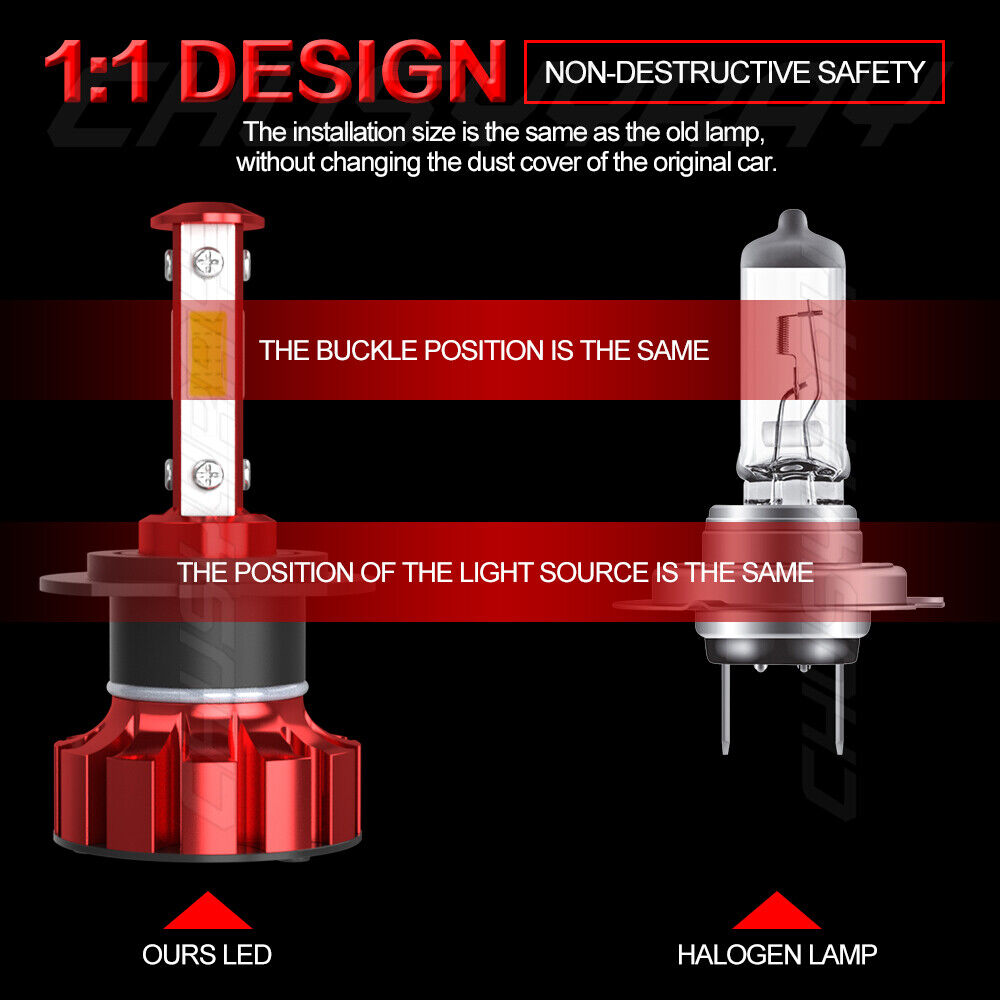 1:1 DESIGN
NON-DESTRUCTIVE SAFETY

The installation size is the same as the old lamp, without changing the dust cover of the original car.

THE BUCKLE POSITION IS THE SAME

THE POSITION OF THE LIGHT SOURCE IS THE SAME

OURS LED

HALOGEN LAMP