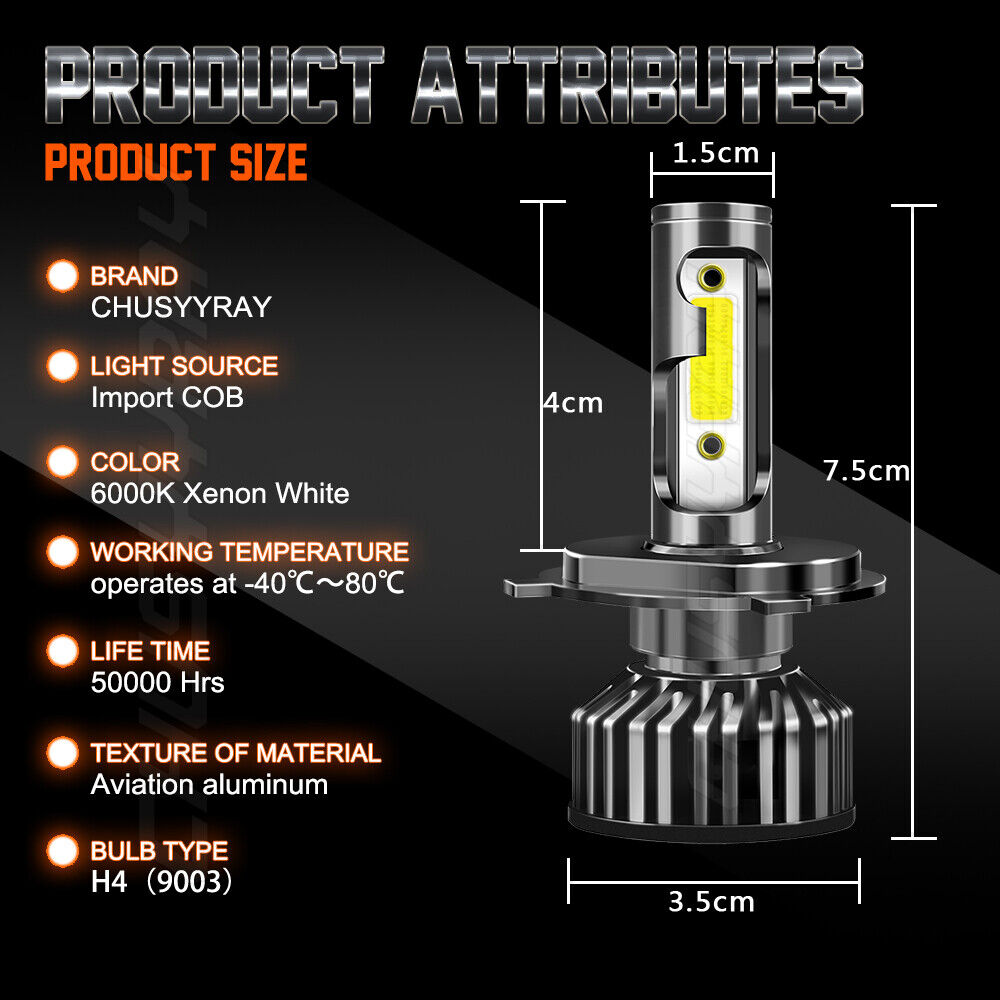 PRODUCT ATTRIBUTES

PRODUCT SIZE

BRAND
CHUSYYRAY

LIGHT SOURCE
Import COB

COLOR
6000K Xenon White

WORKING TEMPERATURE
operates at -40℃～80℃

LIFE TIME
50000 Hrs

TEXTURE OF MATERIAL
Aviation aluminum

BULB TYPE
H4（9003）

1.5cm
4cm
7.5cm
3.5cm