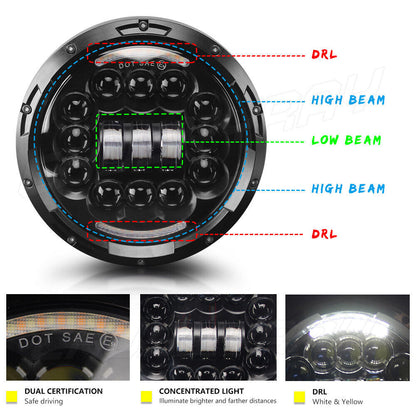 DOT SAE E

DRL

HIGH BEAM

LOW BEAM

HIGH BEAM

DRL

DOT SAE E

DUAL CERTIFICATION
Safe driving

CONCENTRATED LIGHT
Illuminate brighter and farther distances

DRL
White & Yellow