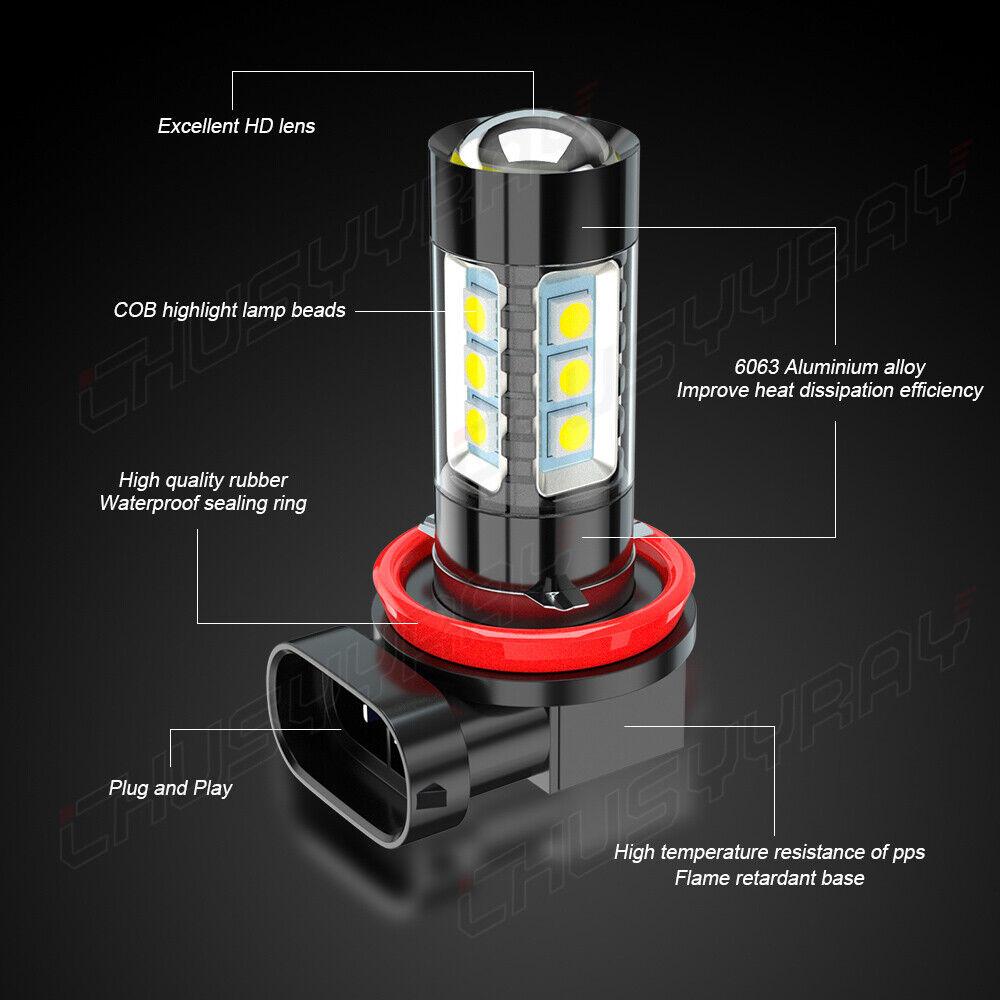 Excellent HD lens

COB highlight lamp beads

6063 Aluminium alloy
Improve heat dissipation efficiency

High quality rubber
Waterproof sealing ring

Plug and Play

High temperature resistance of pps
Flame retardant base

CHUSYYRAY