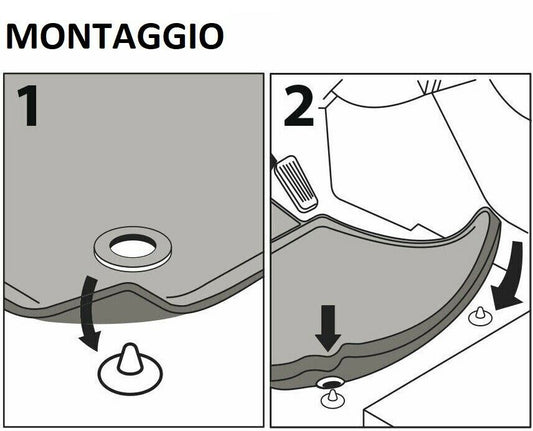 MONTAGGIO

1

2