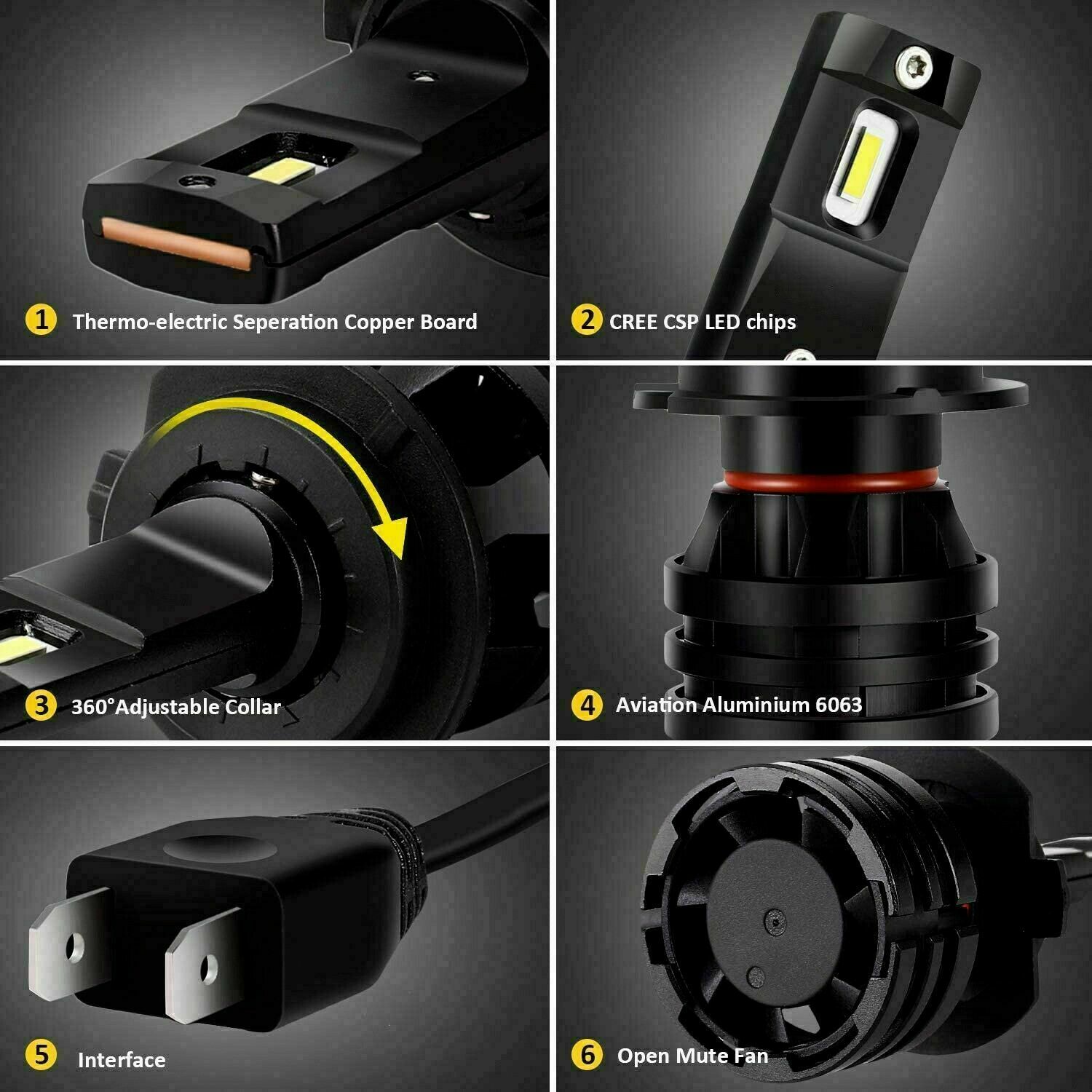 1 Thermo-electric Seperation Copper Board

2 CREE CSP LED chips

3 360°Adjustable Collar

4 Aviation Aluminium 6063

5 Interface

6 Open Mute Fan